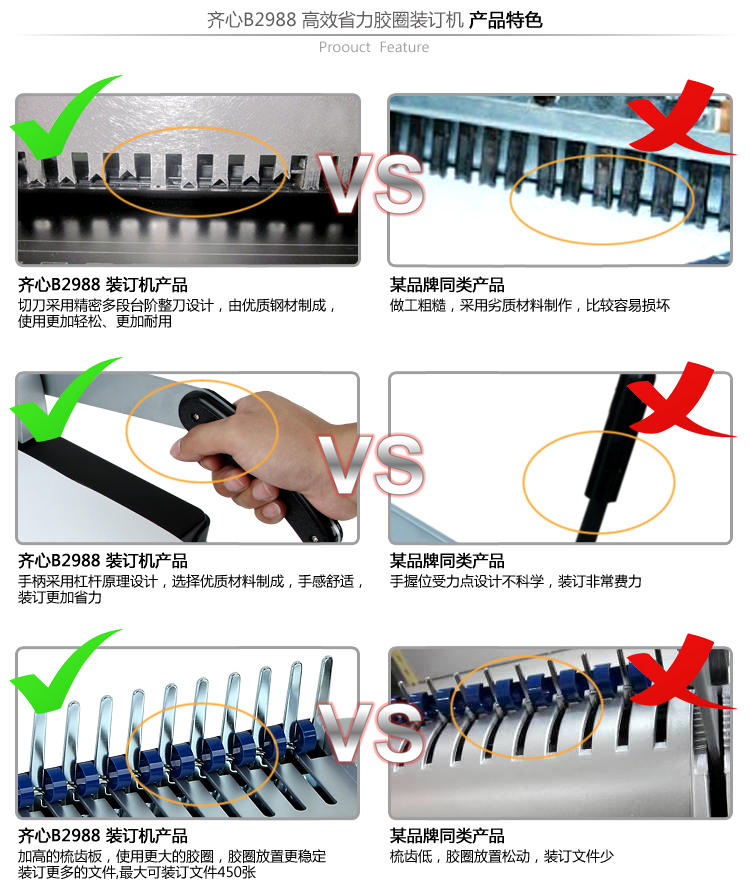 齐心B2988 高效省力胶圈装订机 产品特色

Proouct Feature

VS

齐心B2988 装订机产品

切刀采用精密多段台阶整刀设计，由优质钢材制成，使用更加轻松、更加耐用

某品牌同类产品

做工粗糙，采用劣质材料制作，比较容易损坏

VS

齐心B2988 装订机产品

手柄采用杠杆原理设计，选择优质材料制成，手感舒适，装订更加省力

某品牌同类产品

手握位受力点设计不科学，装订非常费力

VS

齐心B2988 装订机产品

加高的梳齿板，使用更大的胶圈，胶圈放置更稳定 装订更多的文件,最大可装订文件450张

某品牌同类产品

梳齿低，胶圈放置松动，装订文件少